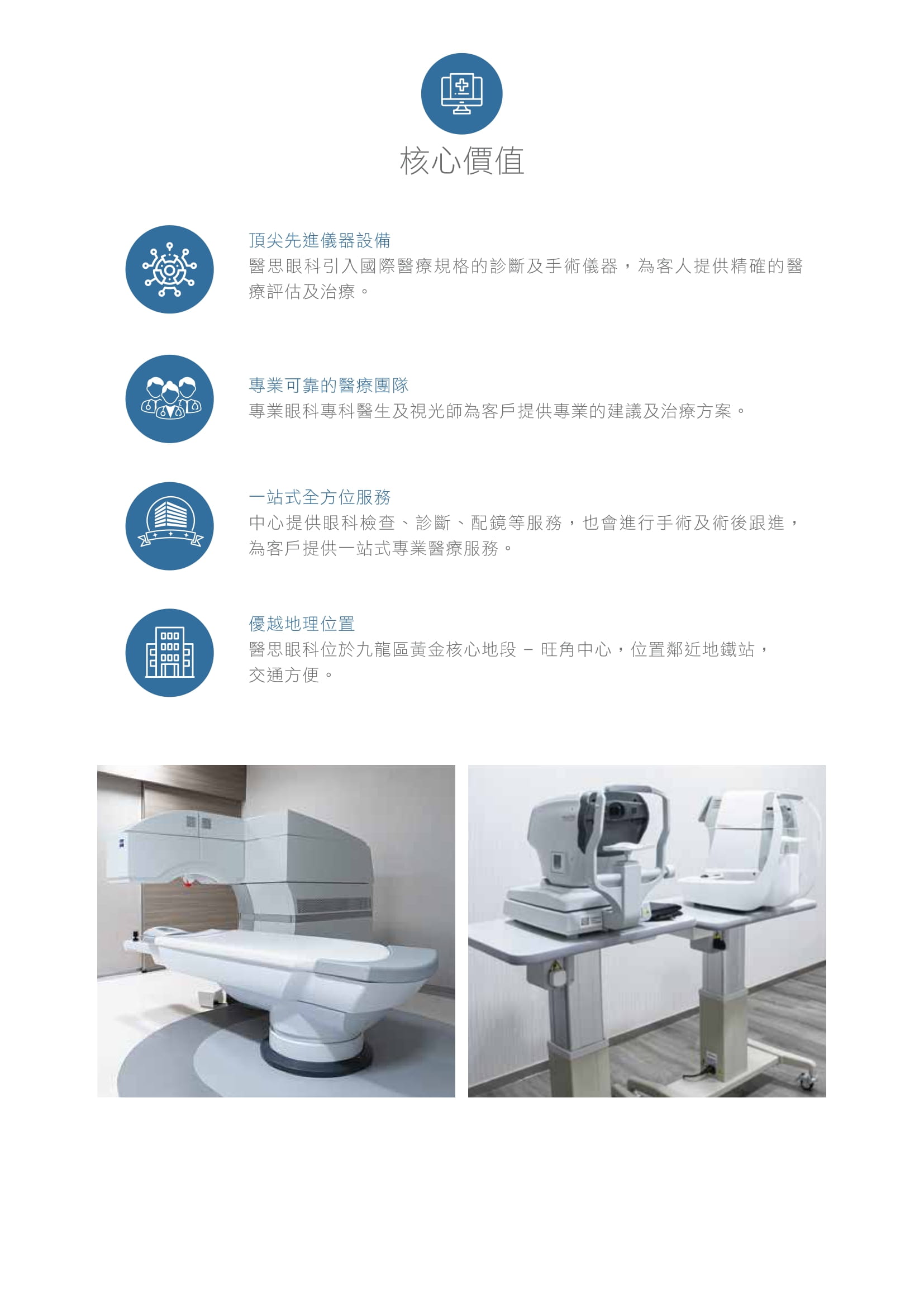 核心價值

頂尖先進儀器設備
醫思眼科引入國際醫療規格的診斷及手術儀器，為客人提供精確的醫療評估及治療。

專業可靠的醫療團隊
專業眼科專科醫生及視光師為客戶提供專業的建議及治療方案。

一站式全方位服務
中心提供眼科檢查、診斷、配鏡等服務，也會進行手術及術後跟進，為客戶提供一站式專業醫療服務。

優越地理位置
醫思眼科位於九龍區黃金核心地段 – 旺角中心，位置鄰近地鐵站，交通方便。